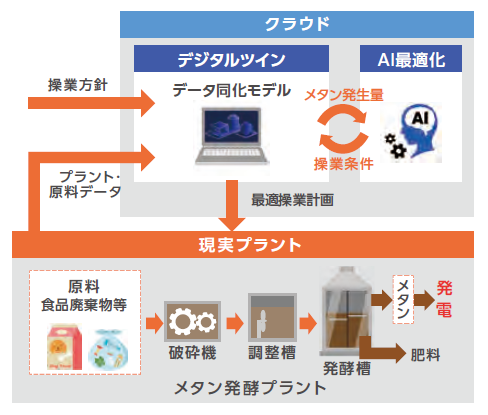 クラウド

デジタルツイン

AI最適化

操業方針

データ同化モデル

メタン発生量

AI

操業条件

プラント・原料データ

最適操業計画

現実プラント

原料
食品廃棄物等

破砕機

調整槽

発酵槽

メタン

発電

肥料

メタン発酵プラント